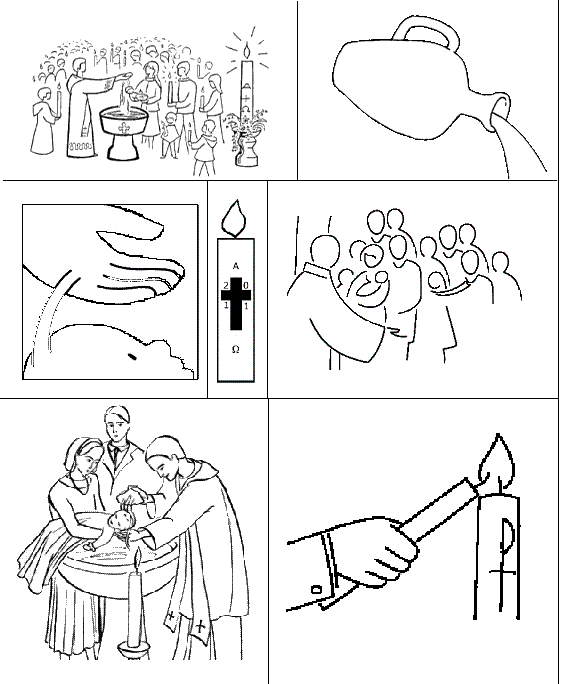 A
2 0
1 1
Ω